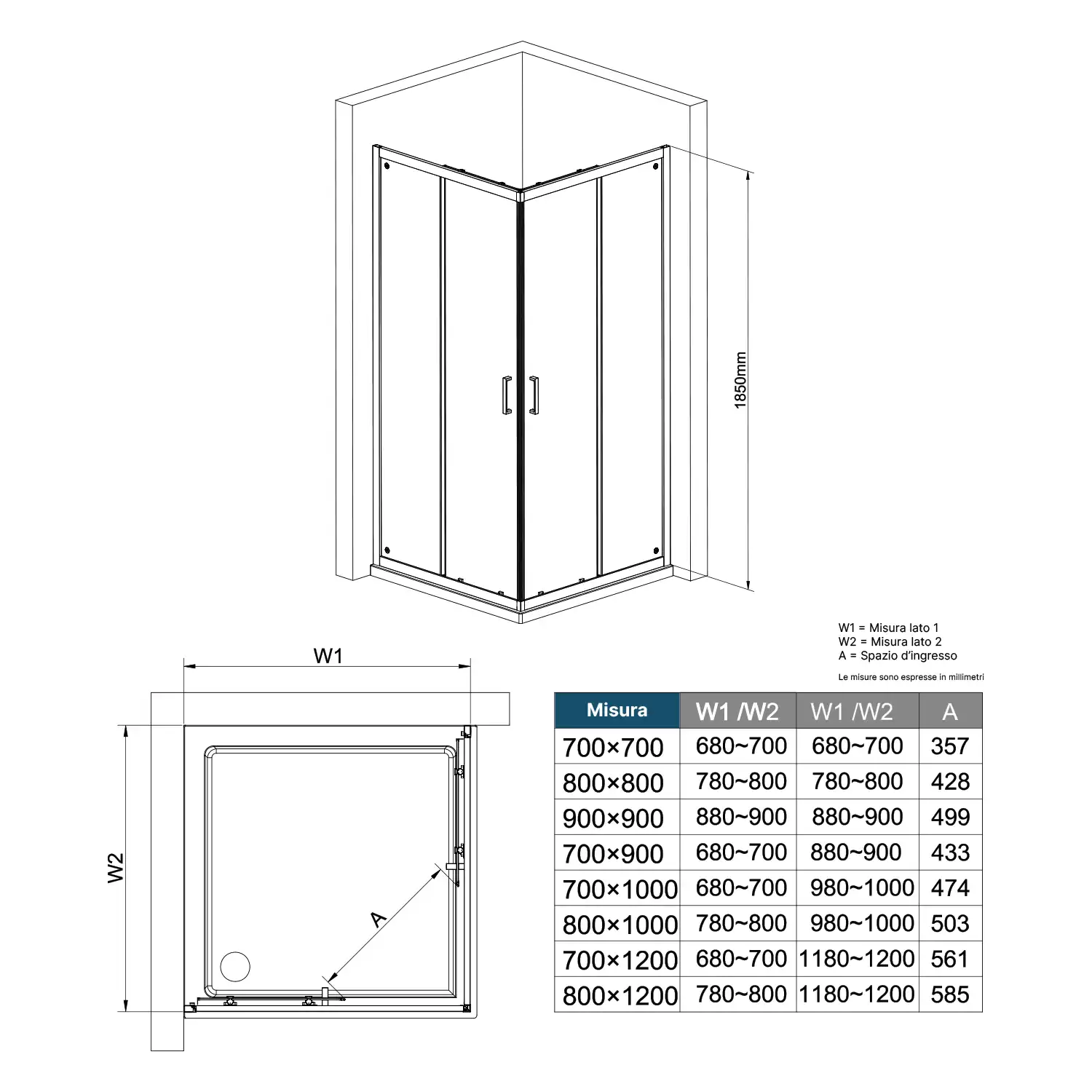 1850mm

W1 = Misura lato 1
W2 = Misura lato 2
A = Spazio d'ingresso

Le misure sono espresse in millimetri

W1

W2

A

| Misura | W1 /W2 | W1 /W2 | A |
|---|---|---|---|
| 700×700 | 680~700 | 680~700 | 357 |
| 800×800 | 780~800 | 780~800 | 428 |
| 900×900 | 880~900 | 880~900 | 499 |
| 700×900 | 680~700 | 880~900 | 433 |
| 700×1000 | 680~700 | 980~1000 | 474 |
| 800×1000 | 780~800 | 980~1000 | 503 |
| 700×1200 | 680~700 | 1180~1200 | 561 |
| 800×1200 | 780~800 | 1180~1200 | 585 |